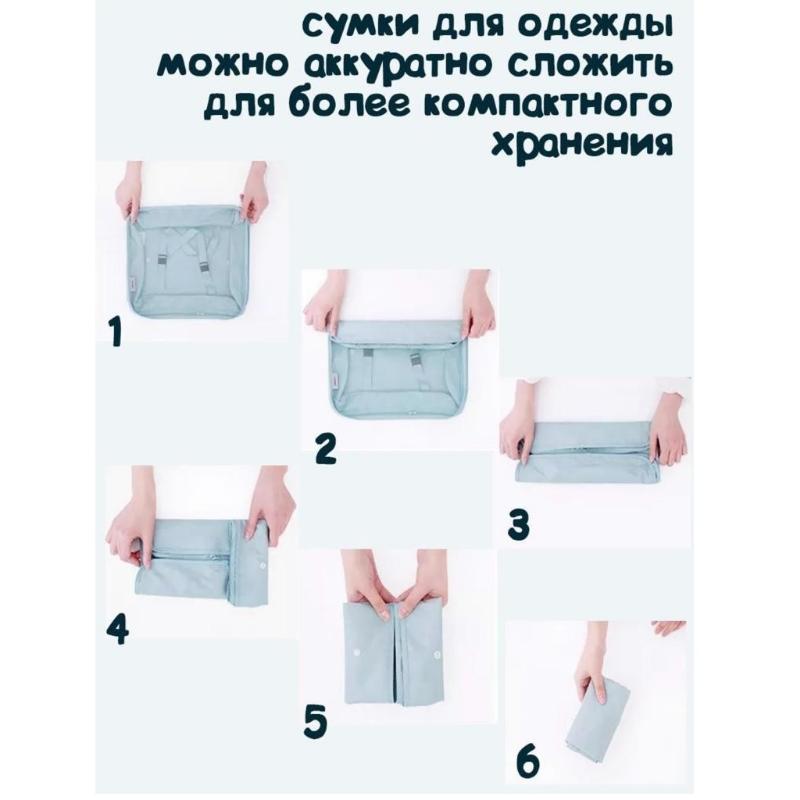 сумки для одежды можно аккуратно сложить для более компактного хранения

1

2

3

4

5

6